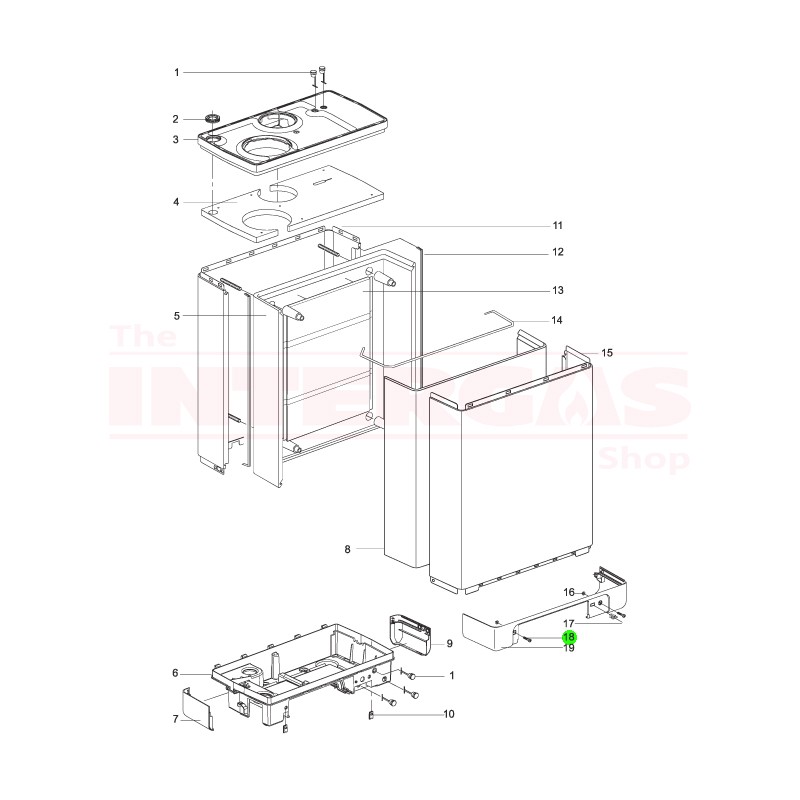 1
2
3
4
11
12
13
5
14
15
The
INTERGAS
Shop
8
16
17
18
19
9
6
1
7
10